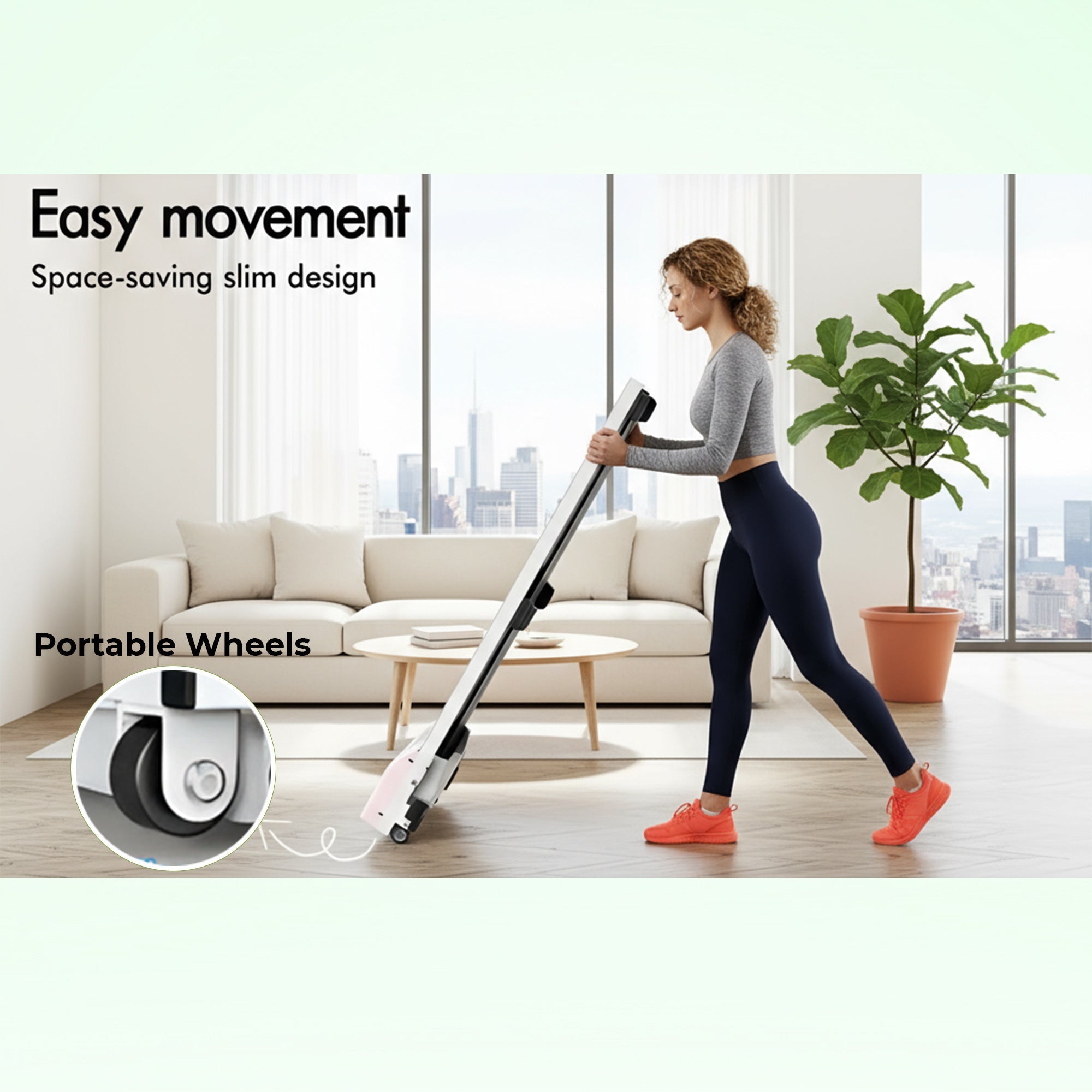 Easy movement

Space-saving slim design

Portable Wheels