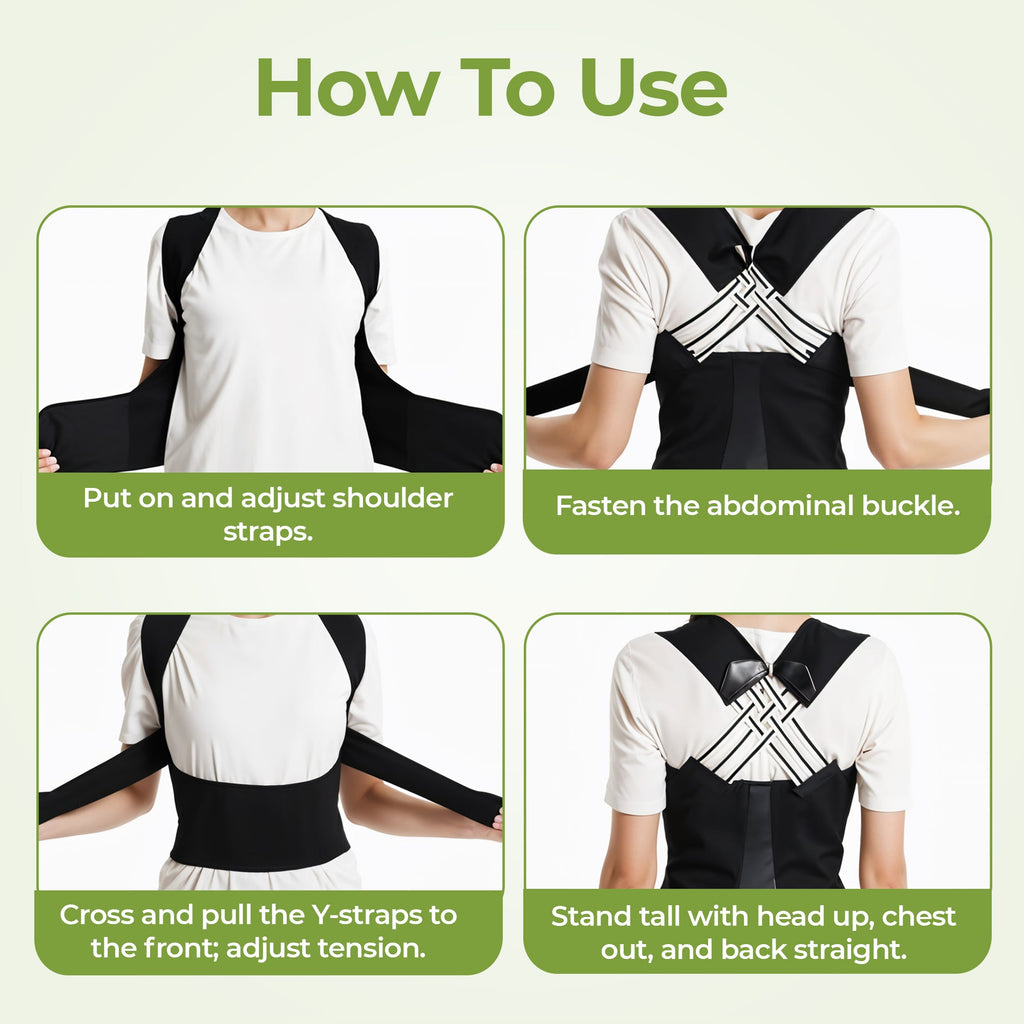 How To Use

Put on and adjust shoulder straps.

Fasten the abdominal buckle.

Cross and pull the Y-straps to the front; adjust tension.

Stand tall with head up, chest out, and back straight.