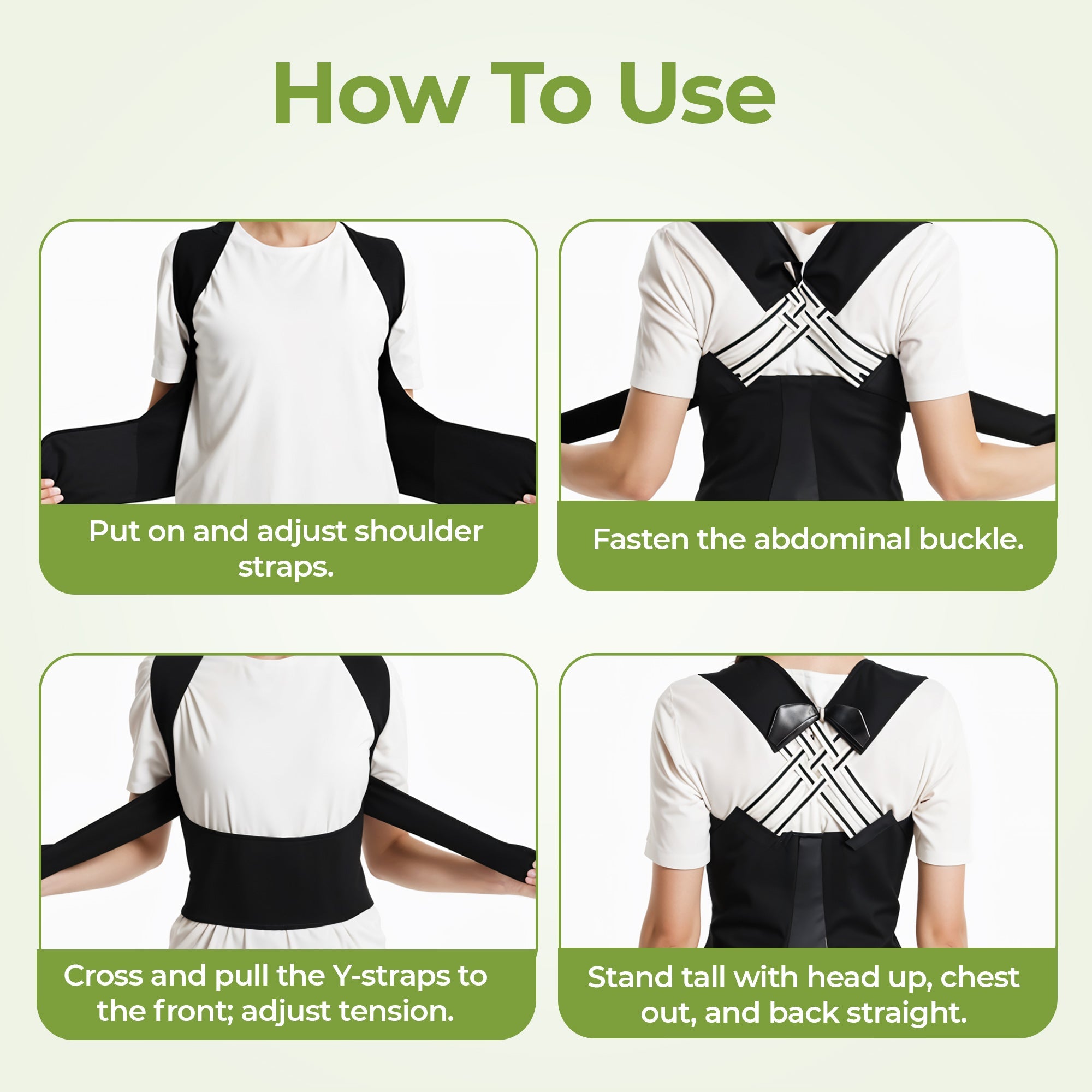 How To Use

Put on and adjust shoulder straps.

Fasten the abdominal buckle.

Cross and pull the Y-straps to the front; adjust tension.

Stand tall with head up, chest out, and back straight.