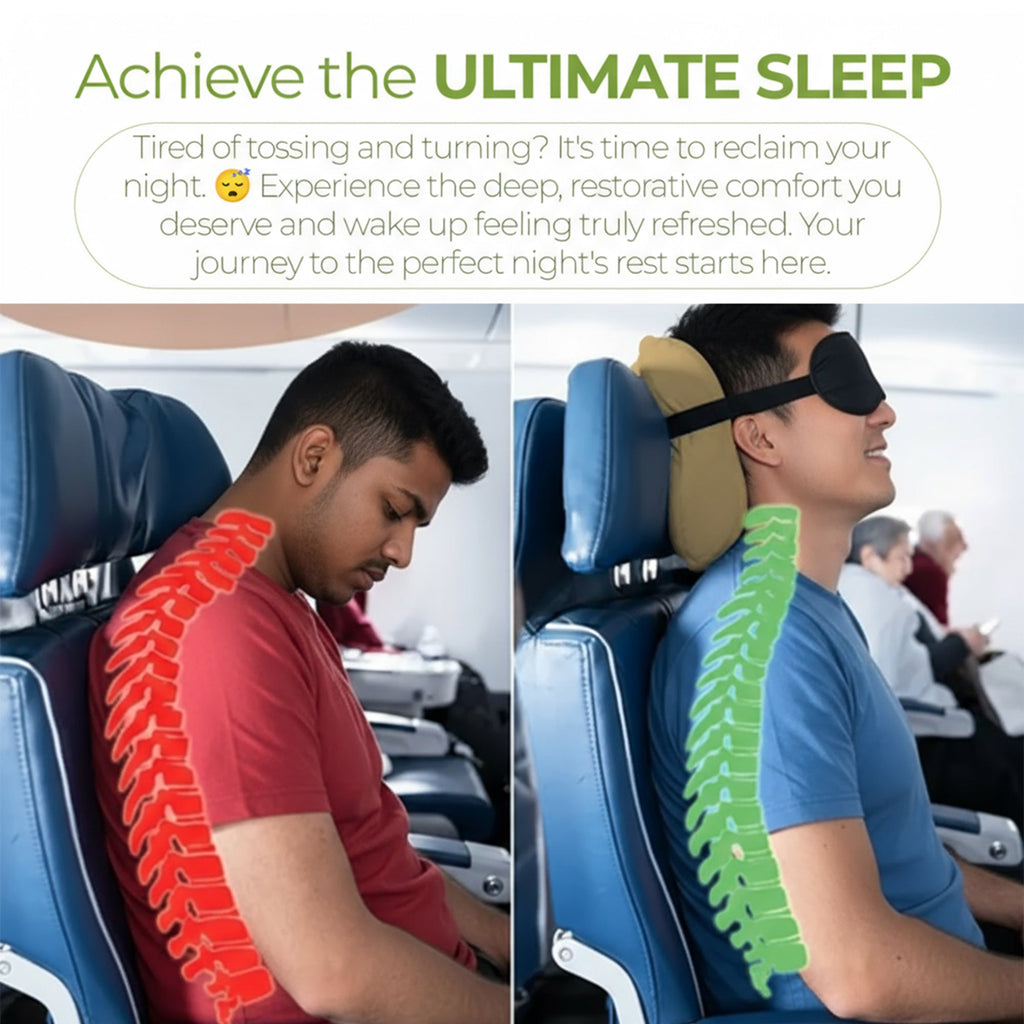 Achieve the ULTIMATE SLEEP

Tired of tossing and turning? It's time to reclaim your night. 😴 Experience the deep, restorative comfort you deserve and wake up feeling truly refreshed. Your journey to the perfect night's rest starts here.